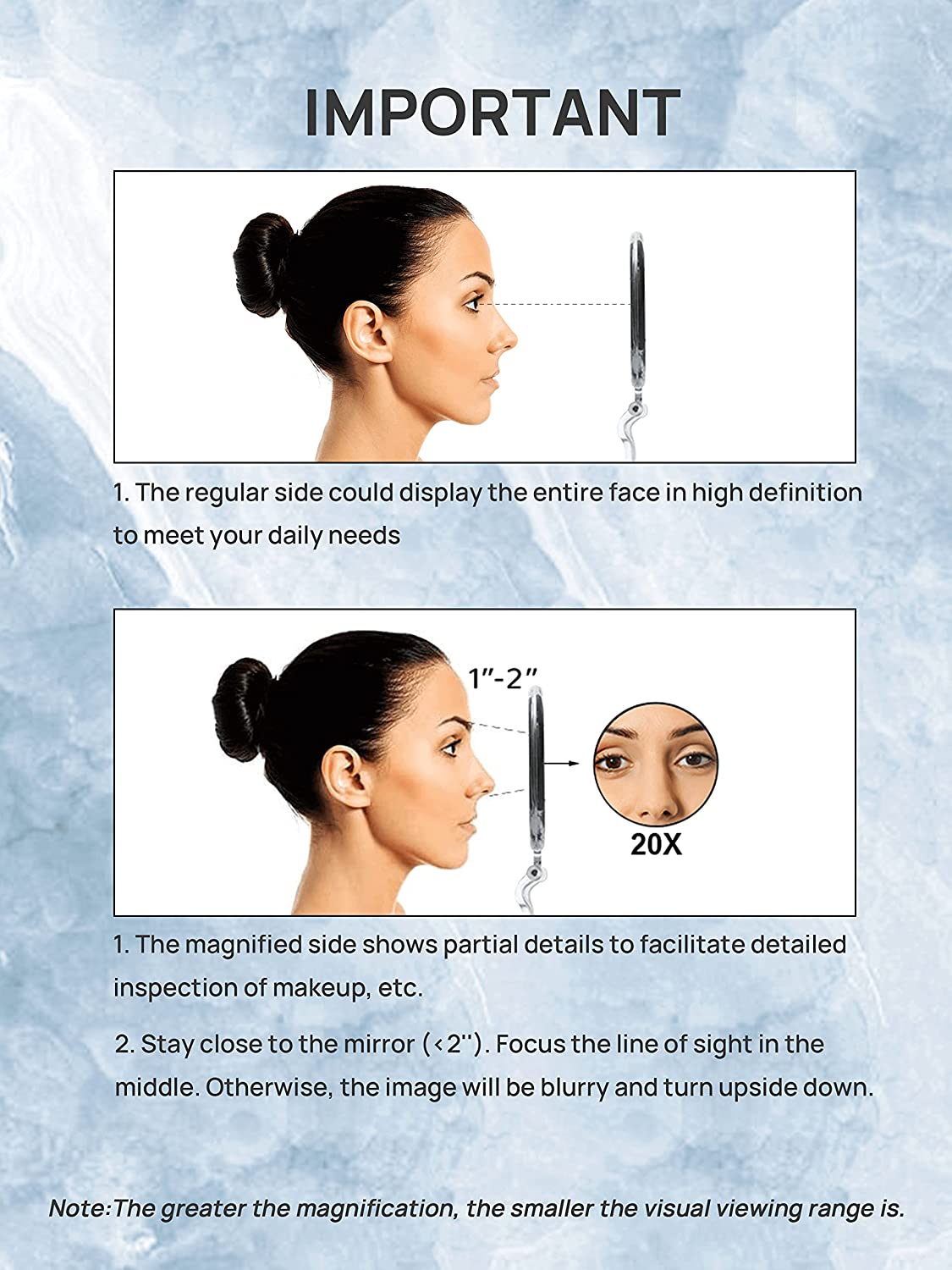 IMPORTANT

1. The regular side could display the entire face in high definition to meet your daily needs

1"-2"

20X

1. The magnified side shows partial details to facilitate detailed inspection of makeup, etc.

2. Stay close to the mirror (<2"). Focus the line of sight in the middle. Otherwise, the image will be blurry and turn upside down.

Note:The greater the magnification, the smaller the visual viewing range is.